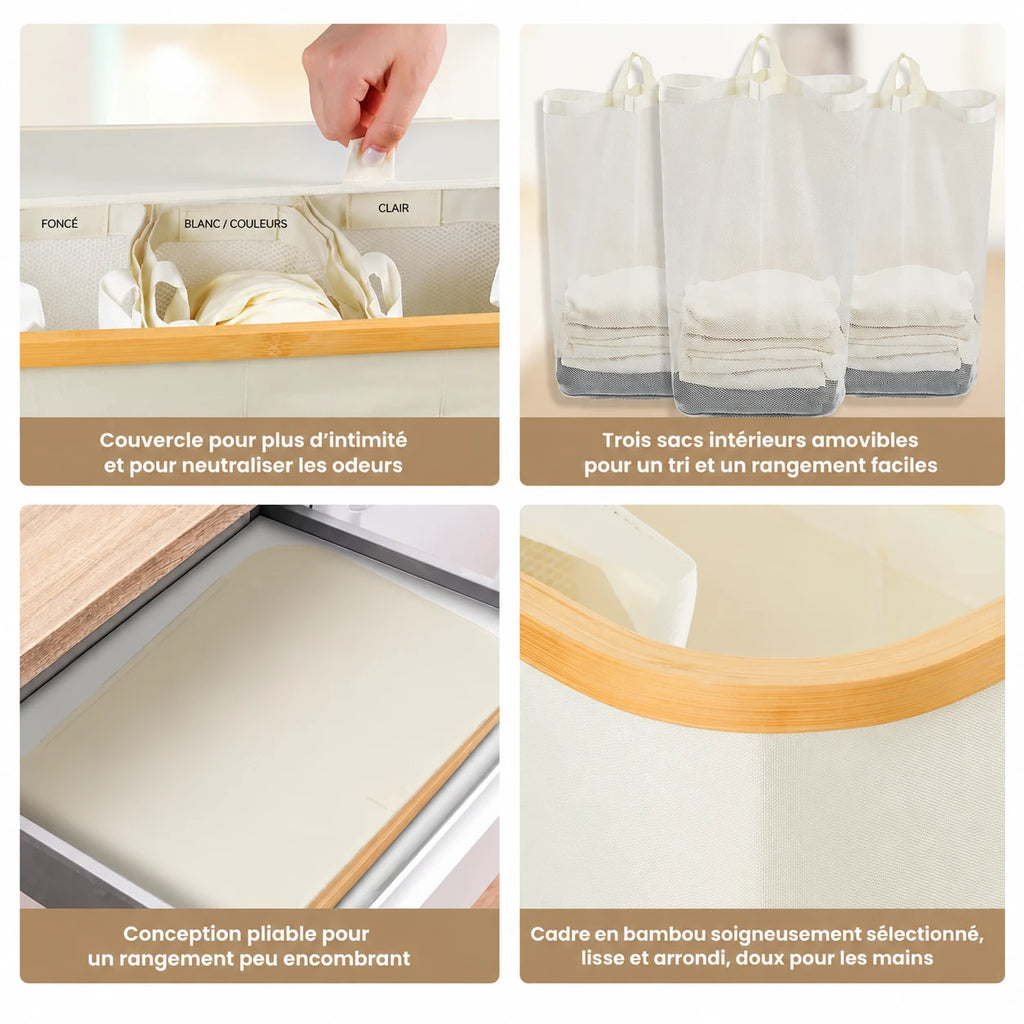 FONCÉ

BLANC / COULEURS

CLAIR

Couvercle pour plus d'intimité et pour neutraliser les odeurs

Trois sacs intérieurs amovibles pour un tri et un rangement faciles

Conception pliable pour un rangement peu encombrant

Cadre en bambou soigneusement sélectionné, lisse et arrondi, doux pour les mains