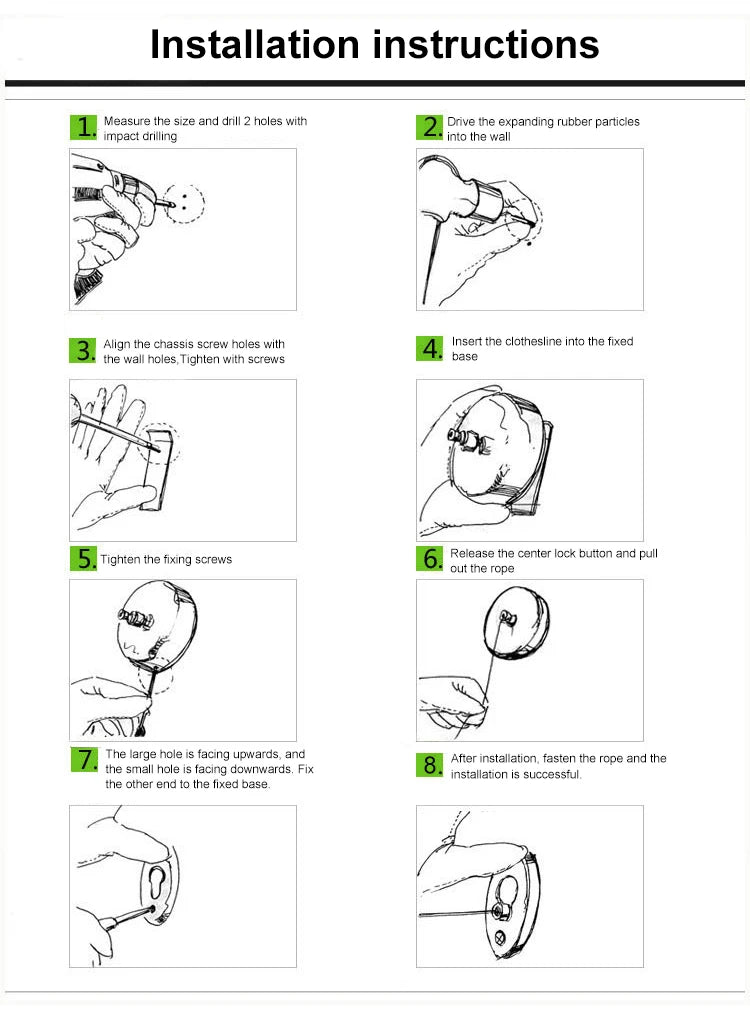 Installation instructions

1. Measure the size and drill 2 holes with impact drilling

2. Drive the expanding rubber particles into the wall

3. Align the chassis screw holes with the wall holes,Tighten with screws

4. Insert the clothesline into the fixed base

5. Tighten the fixing screws

6. Release the center lock button and pull out the rope

7. The large hole is facing upwards, and the small hole is facing downwards. Fix the other end to the fixed base.

8. After installation, fasten the rope and the installation is successful.