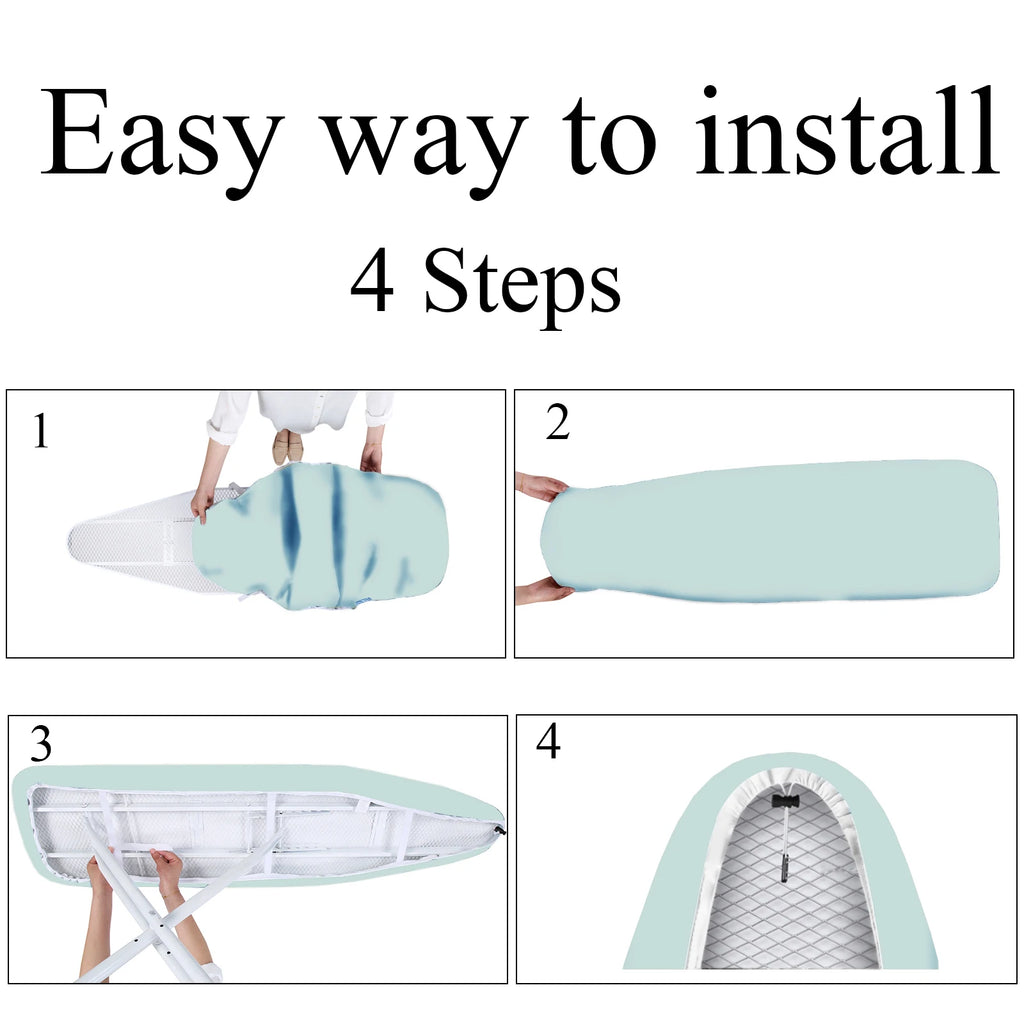 Easy way to install
4 Steps

1

2

3

4