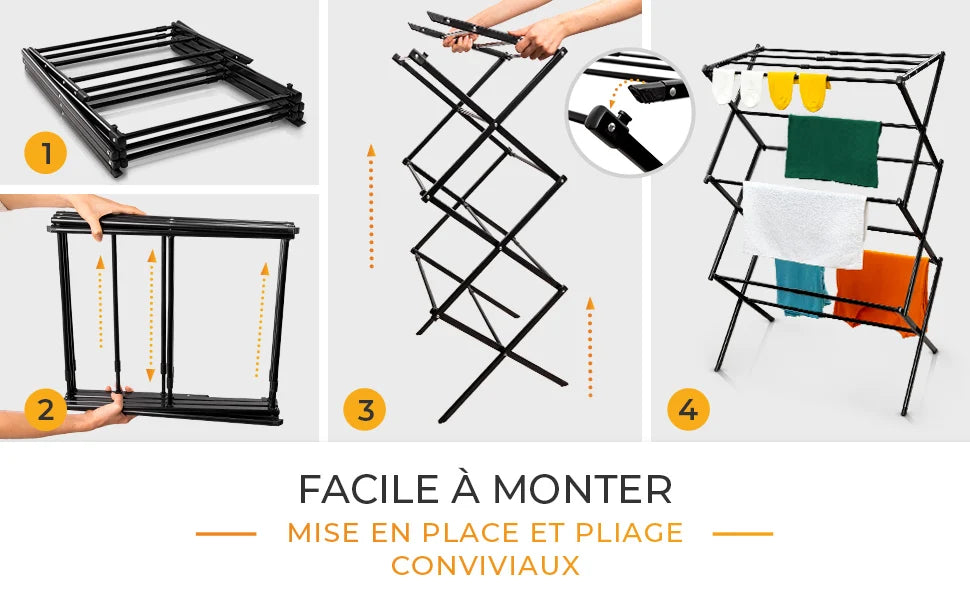 1

2

3

4

FACILE À MONTER

MISE EN PLACE ET PLIAGE CONVIVIAUX